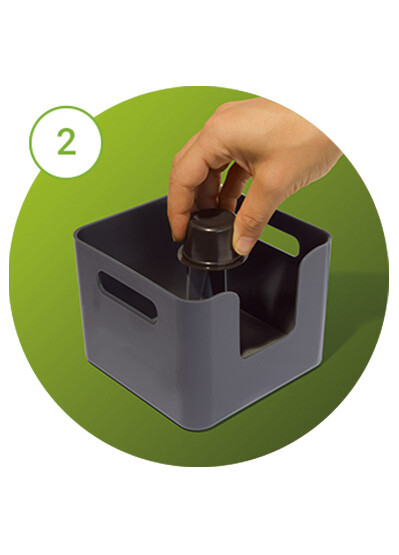 2